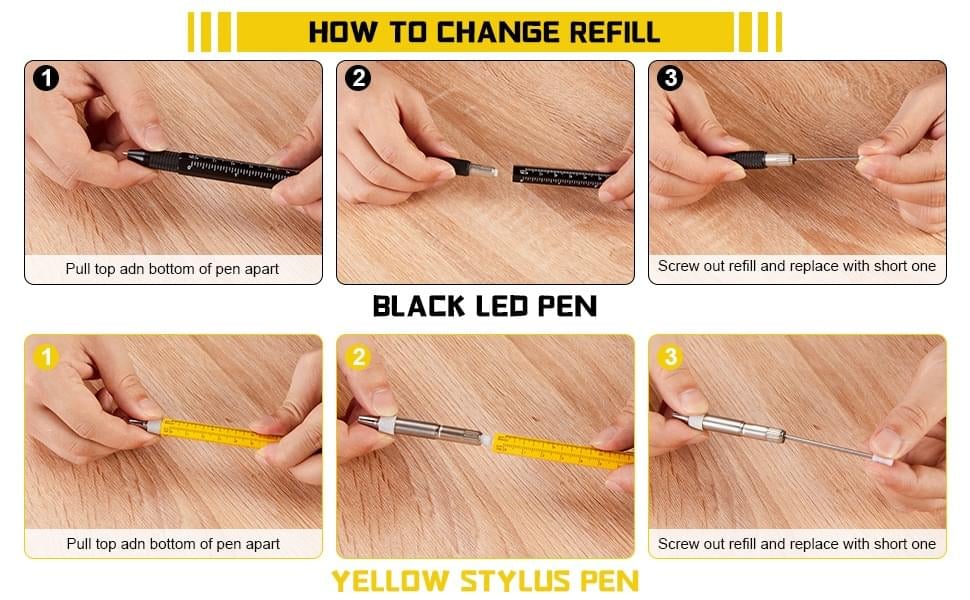 HOW TO CHANGE REFILL

1
Pull top adn bottom of pen apart

2

3
Screw out refill and replace with short one

BLACK LED PEN

1
Pull top adn bottom of pen apart

2

3
Screw out refill and replace with short one

YELLOW STYLUS PEN